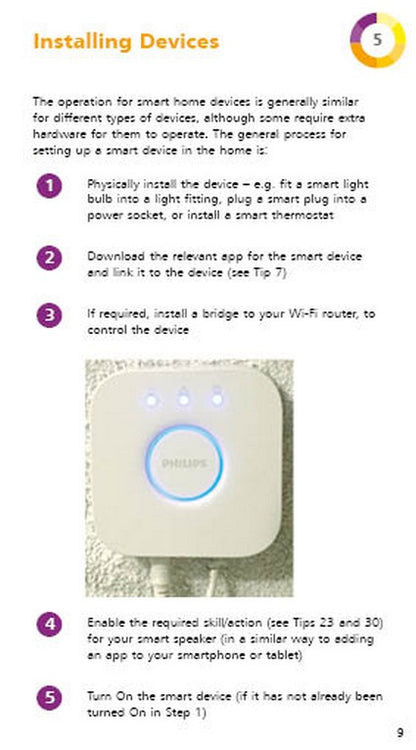 Installing Devices

5

The operation for smart home devices is generally similar for different types of devices, although some require extra hardware for them to operate. The general process for setting up a smart device in the home is:

1 Physically install the device – e.g. fit a smart light bulb into a light fitting, plug a smart plug into a power socket, or install a smart thermostat

2 Download the relevant app for the smart device and link it to the device (see Tip 7)

3 If required, install a bridge to your Wi-Fi router, to control the device

PHILIPS

4 Enable the required skill/action (see Tips 23 and 30) for your smart speaker (in a similar way to adding an app to your smartphone or tablet)

5 Turn On the smart device (if it has not already been turned On in Step 1)

9