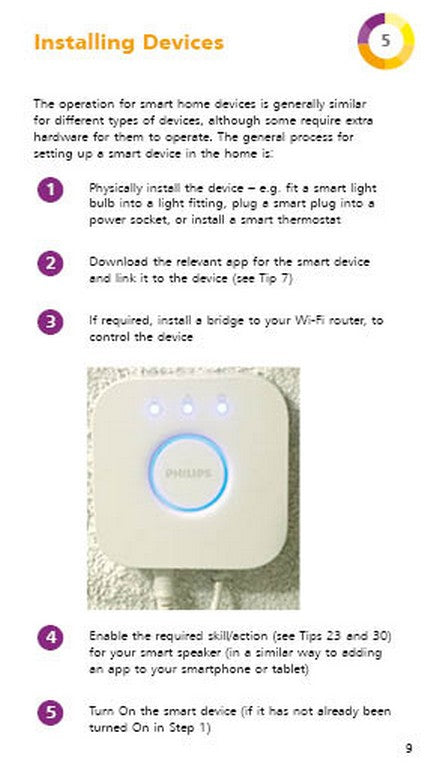 Installing Devices

5

The operation for smart home devices is generally similar for different types of devices, although some require extra hardware for them to operate. The general process for setting up a smart device in the home is:

1 Physically install the device – e.g. fit a smart light bulb into a light fitting, plug a smart plug into a power socket, or install a smart thermostat

2 Download the relevant app for the smart device and link it to the device (see Tip 7)

3 If required, install a bridge to your Wi-Fi router, to control the device

PHILIPS

4 Enable the required skill/action (see Tips 23 and 30) for your smart speaker (in a similar way to adding an app to your smartphone or tablet)

5 Turn On the smart device (if it has not already been turned On in Step 1)

9