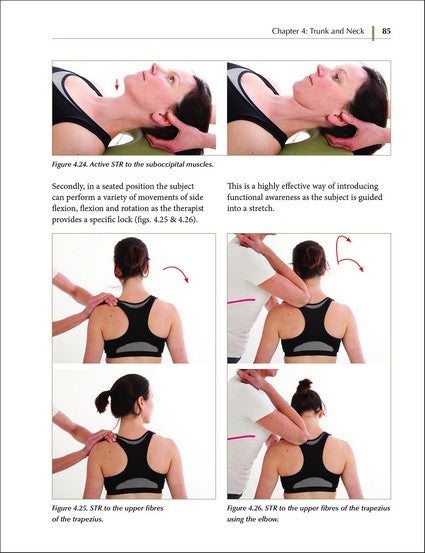 Chapter 4: Trunk and Neck 85

Figure 4.24. Active STR to the suboccipital muscles.

Secondly, in a seated position the subject can perform a variety of movements of side flexion, flexion and rotation as the therapist provides a specific lock (figs. 4.25 & 4.26).

This is a highly effective way of introducing functional awareness as the subject is guided into a stretch.

Figure 4.25. STR to the upper fibres of the trapezius.

Figure 4.26. STR to the upper fibres of the trapezius using the elbow.