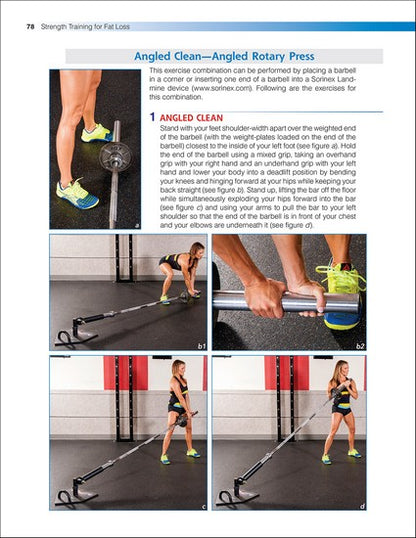 78 Strength Training for Fat Loss

Angled Clean—Angled Rotary Press

This exercise combination can be performed by placing a barbell in a corner or inserting one end of a barbell into a Sorinex Landmine device (www.sorinex.com). Following are the exercises for this combination.

1 ANGLED CLEAN

Stand with your feet shoulder-width apart over the weighted end of the barbell (with the weight-plates loaded on the end of the barbell) closest to the inside of your left foot (see figure a). Hold the end of the barbell using a mixed grip, taking an overhand grip with your right hand and an underhand grip with your left hand and lower your body into a deadlift position by bending your knees and hinging forward at your hips while keeping your back straight (see figure b). Stand up, lifting the bar off the floor while simultaneously exploding your hips forward into the bar (see figure c) and using your arms to pull the bar to your left shoulder so that the end of the barbell is in front of your chest and your elbows are underneath it (see figure d).

a

b1

b2

c

d